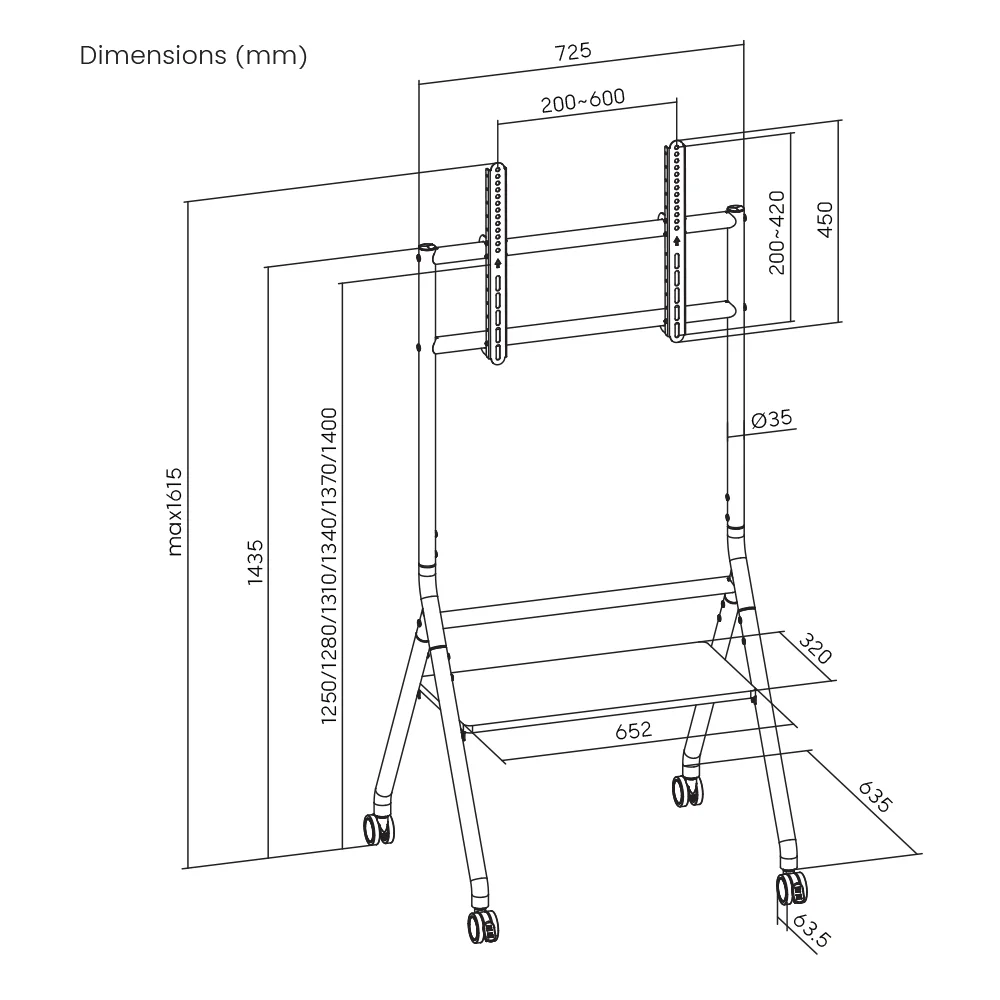 Dimensions (mm)

725

200~600

200~420

450

Ø35

max1615

1435

1250/1280/1310/1340/1370/1400

320

652

635

63.5